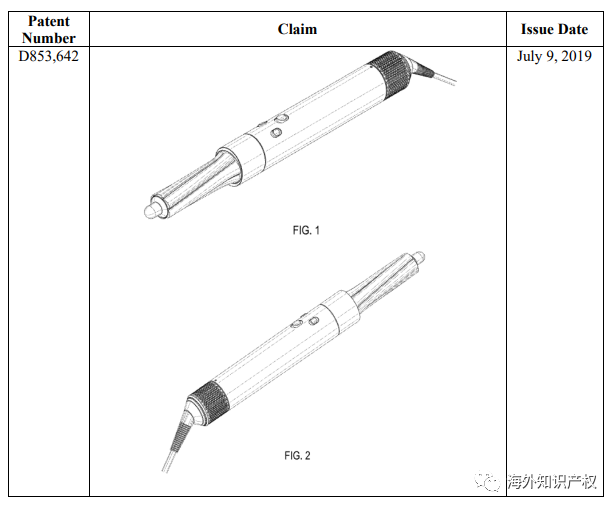 | Patent Number | Claim | Issue Date |
|---|---|---|
| D853,642 | FIG. 1 FIG. 2 | July 9, 2019 |

海外知识产权